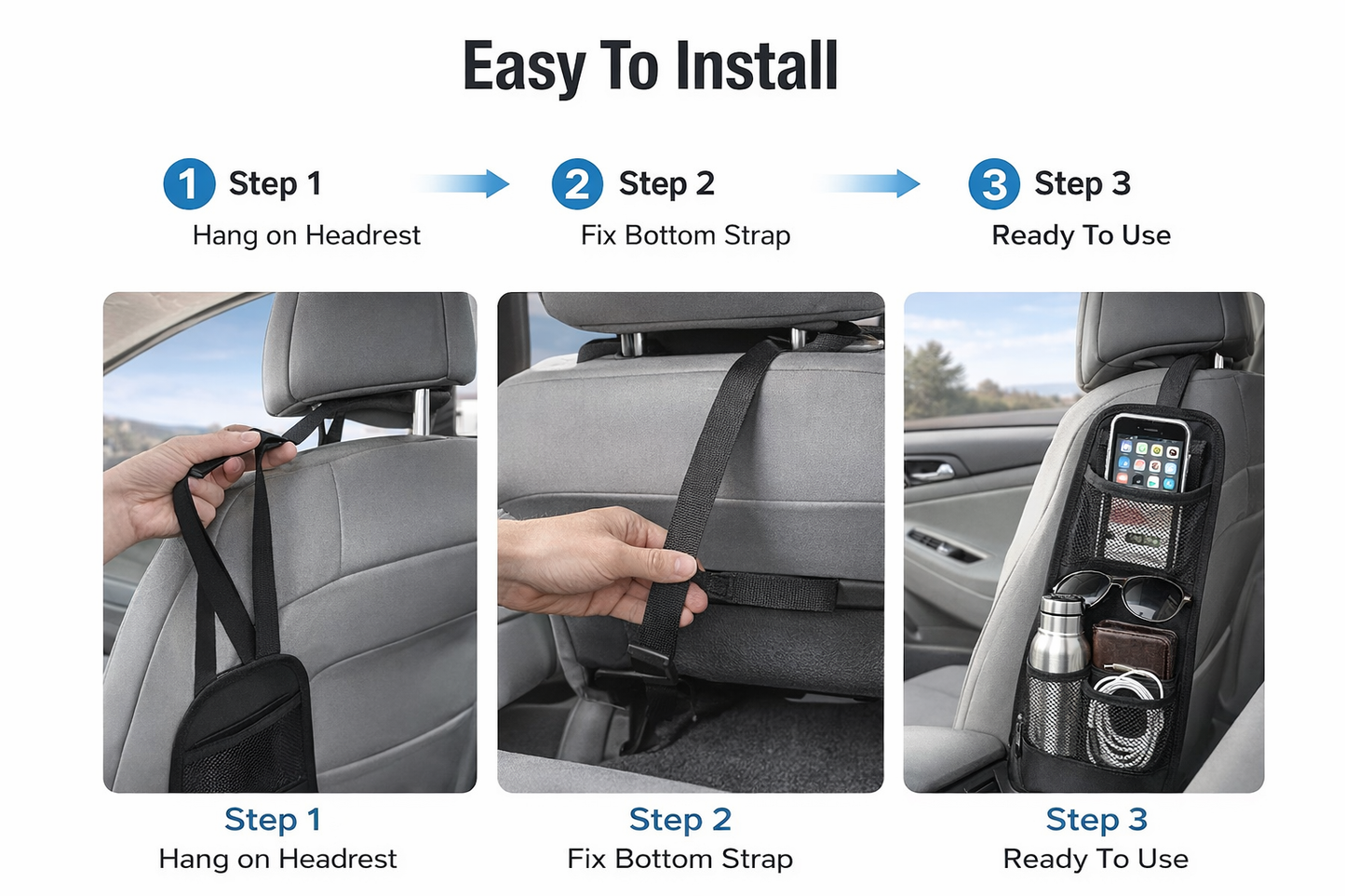 Easy To Install

1 Step 1
Hang on Headrest

2 Step 2
Fix Bottom Strap

3 Step 3
Ready To Use

Step 1
Hang on Headrest

Step 2
Fix Bottom Strap

Step 3
Ready To Use