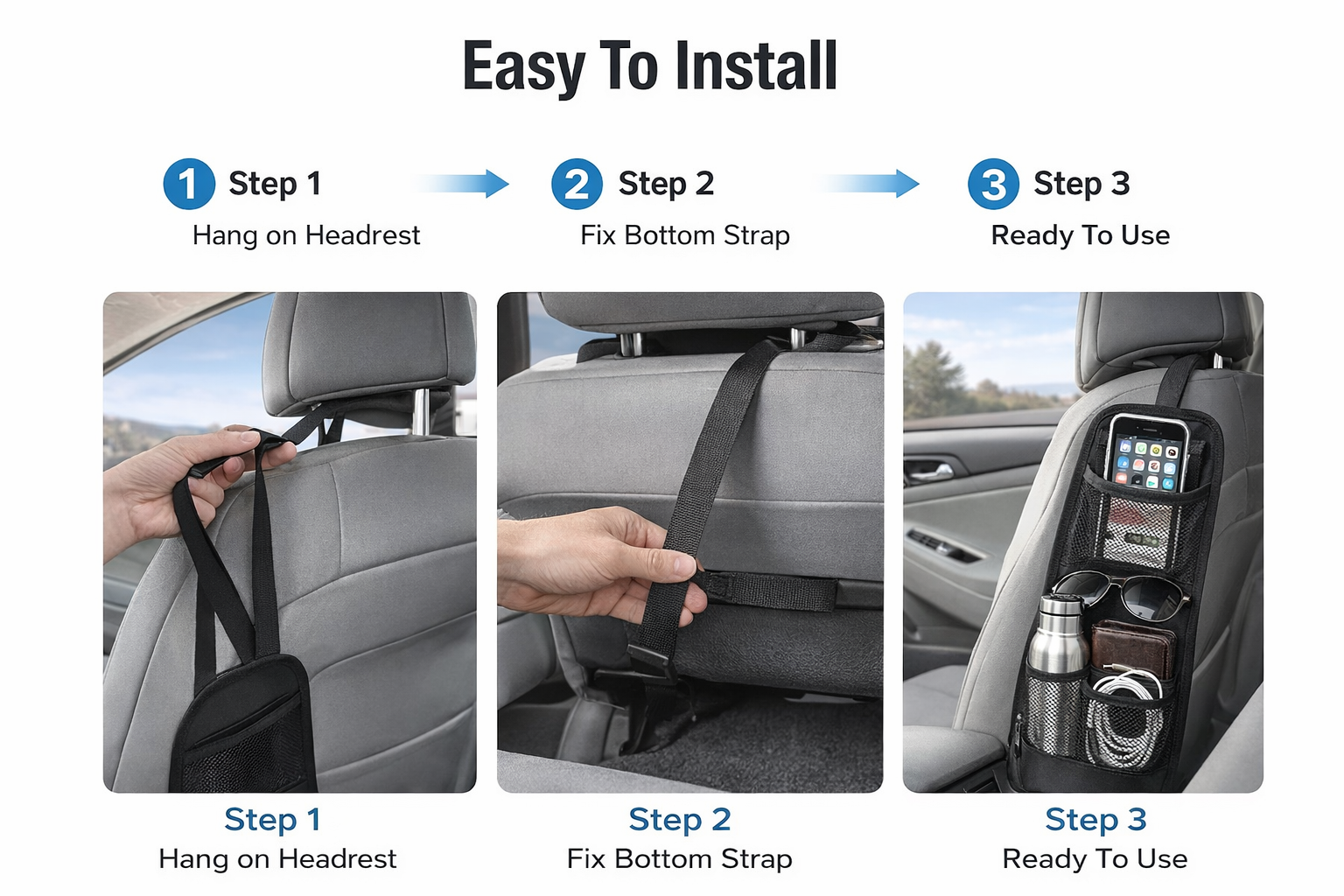 Easy To Install

1 Step 1
Hang on Headrest

2 Step 2
Fix Bottom Strap

3 Step 3
Ready To Use

Step 1
Hang on Headrest

Step 2
Fix Bottom Strap

Step 3
Ready To Use